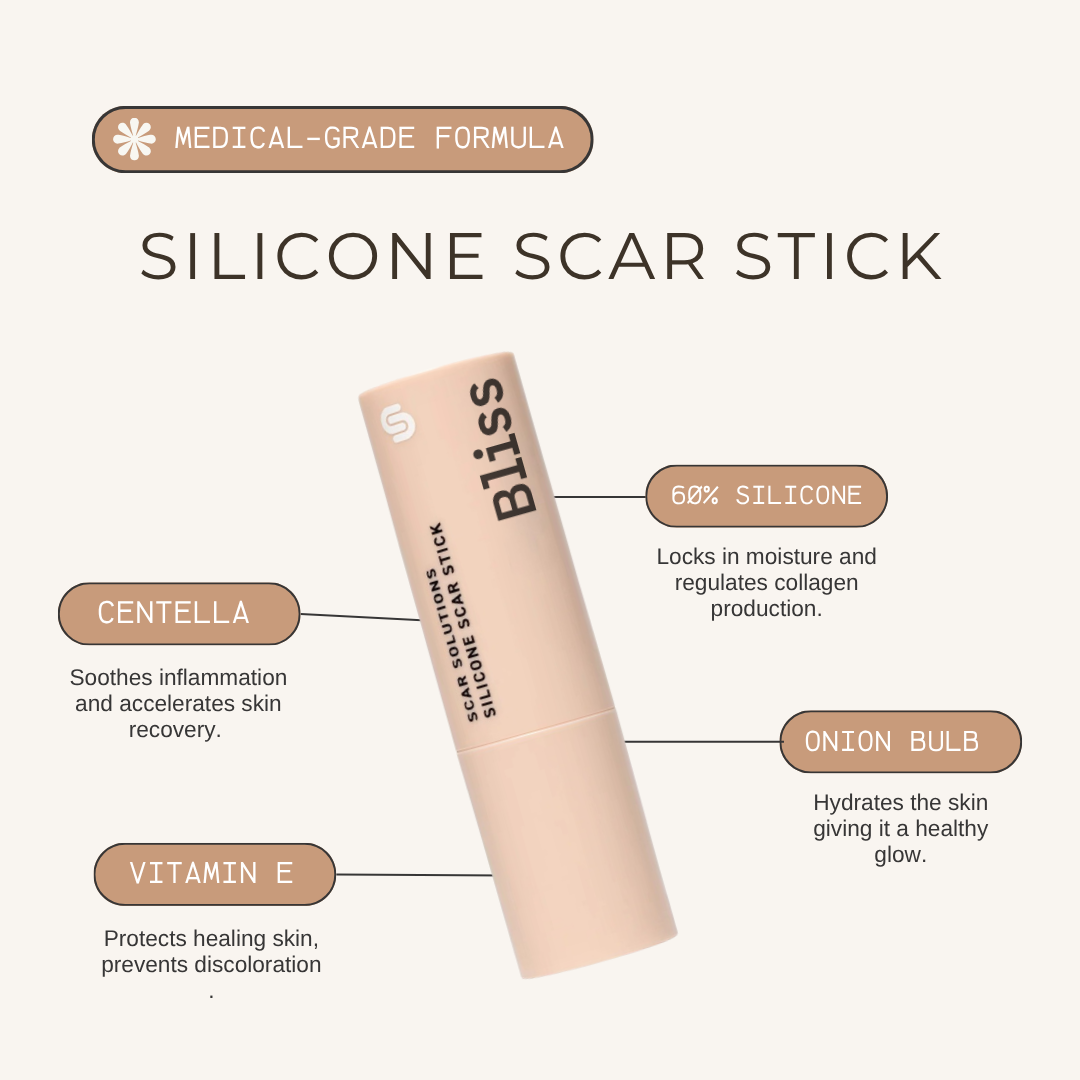 MEDICAL-GRADE FORMULA

SILICONE SCAR STICK

Bliss

SCAR SOLUTIONS
SILICONE SCAR STICK

60% SILICONE

Locks in moisture and regulates collagen production.

CENTELLA

Soothes inflammation and accelerates skin recovery.

ONION BULB

Hydrates the skin giving it a healthy glow.

VITAMIN E

Protects healing skin, prevents discoloration
.